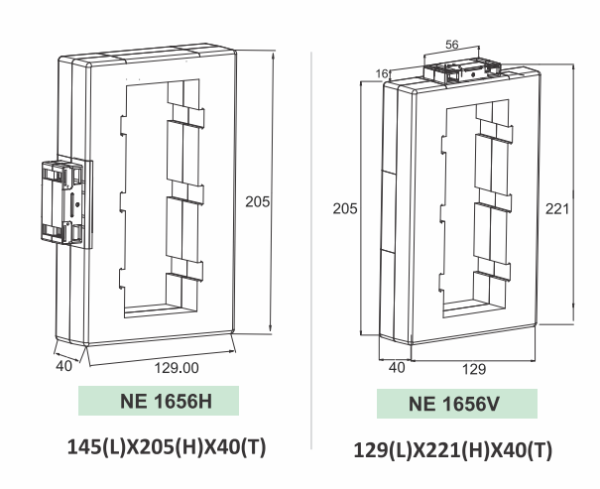 205

40

129.00

NE 1656H

145(L)X205(H)X40(T)

56

16

205

221

40

129

NE 1656V

129(L)X221(H)X40(T)