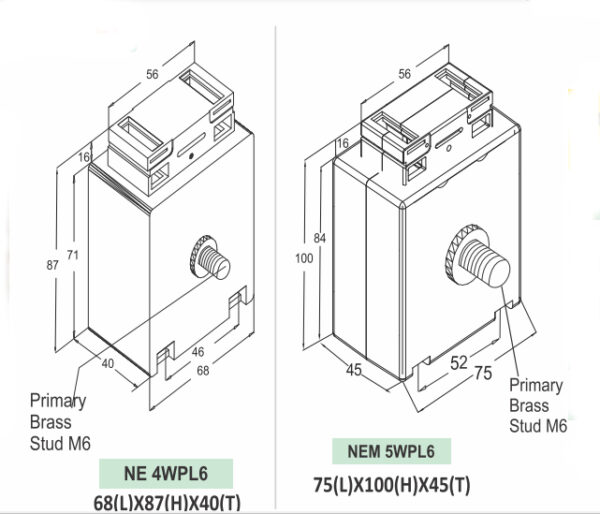 56

16

87

71

40

46

68

Primary Brass Stud M6

NE 4WPL6

68(L)X87(H)X40(T)

56

16

100

84

45

52

75

Primary Brass Stud M6

NEM 5WPL6

75(L)X100(H)X45(T)